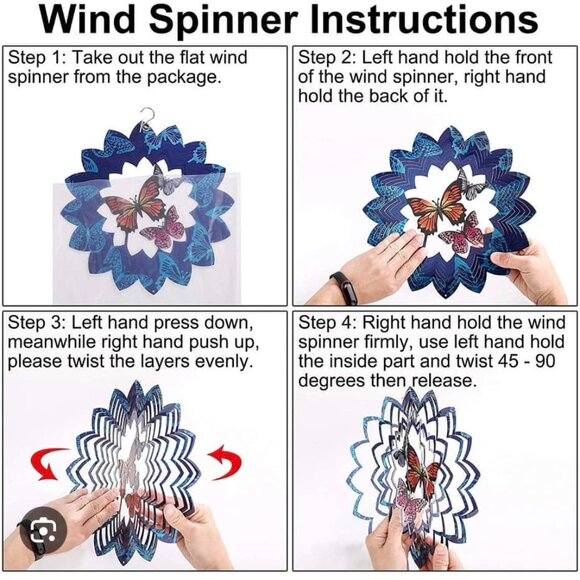 Wind Spinner Instructions

Step 1: Take out the flat wind spinner from the package.

Step 2: Left hand hold the front of the wind spinner, right hand hold the back of it.

Step 3: Left hand press down, meanwhile right hand push up, please twist the layers evenly.

Step 4: Right hand hold the wind spinner firmly, use left hand hold the inside part and twist 45 - 90 degrees then release.